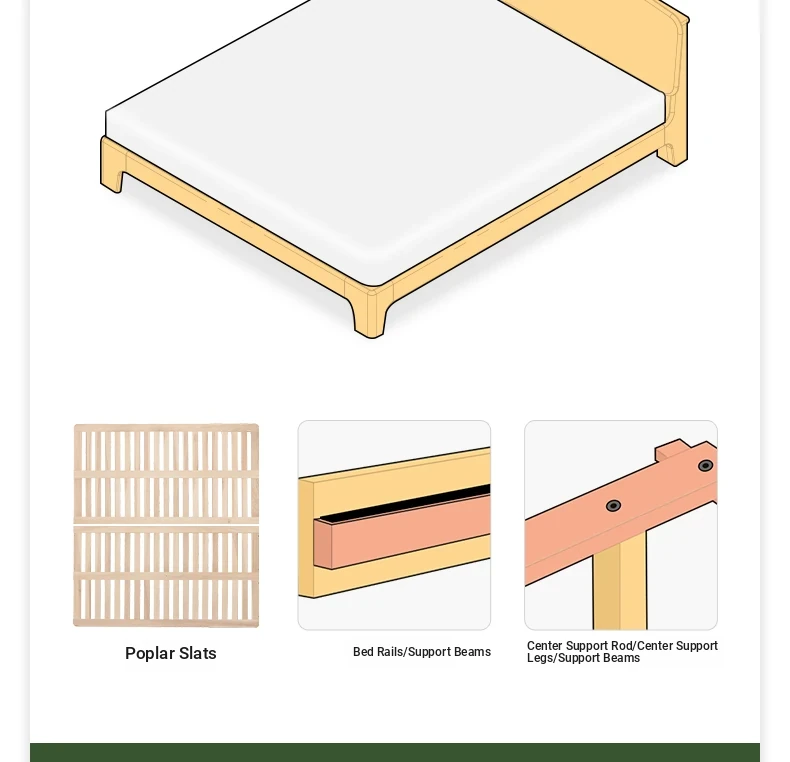 Poplar Slats

Bed Rails/Support Beams

Center Support Rod/Center Support Legs/Support Beams