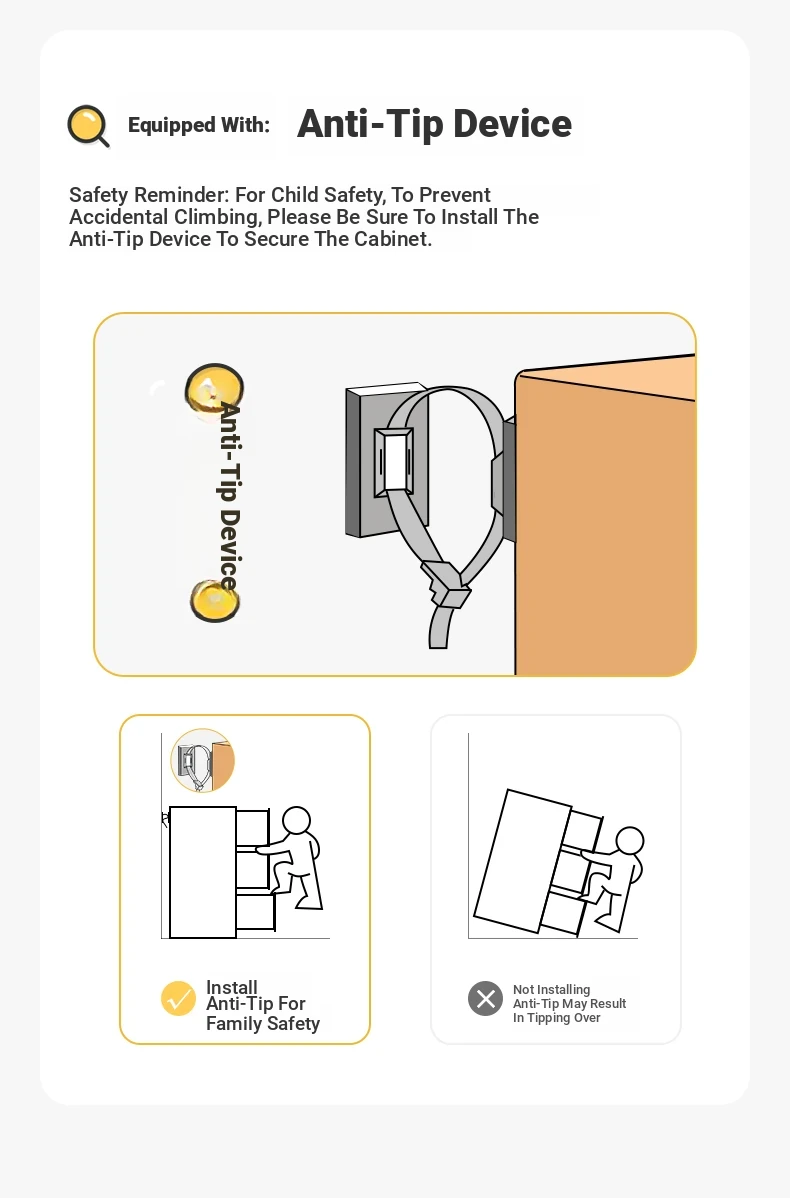 Equipped With: Anti-Tip Device

Safety Reminder: For Child Safety, To Prevent Accidental Climbing, Please Be Sure To Install The Anti-Tip Device To Secure The Cabinet.

Anti-Tip Device

Install Anti-Tip For Family Safety

Not Installing Anti-Tip May Result In Tipping Over