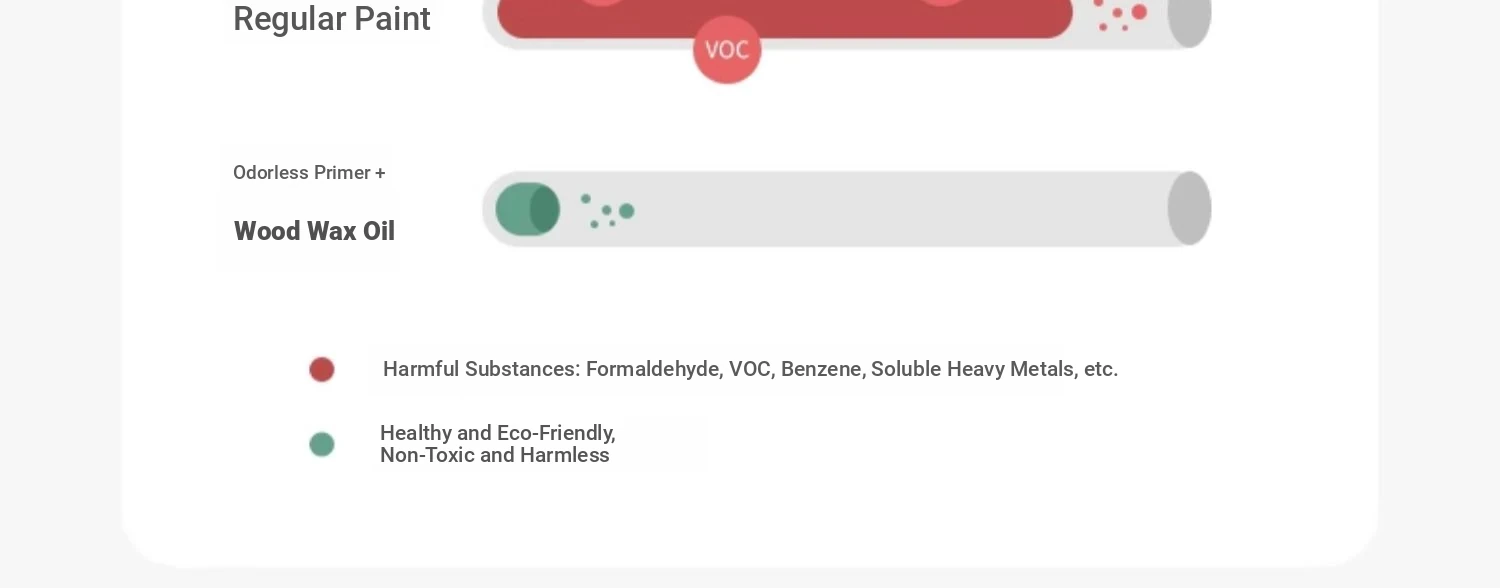 Regular Paint

VOC

Odorless Primer +

Wood Wax Oil

Harmful Substances: Formaldehyde, VOC, Benzene, Soluble Heavy Metals, etc.

Healthy and Eco-Friendly, Non-Toxic and Harmless