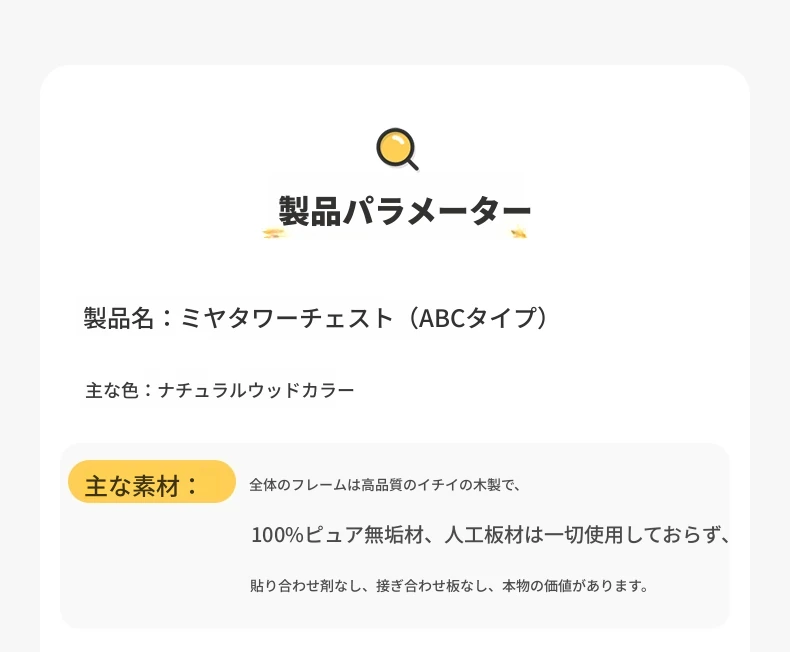 製品パラメーター

製品名：ミヤタワーチェスト（ABCタイプ）

主な色：ナチュラルウッドカラー

主な素材：

全体のフレームは高品質のイチイの木製で、

100%ピュア無垢材、人工板材は一切使用しておらず、

貼り合わせ剤なし、接ぎ合わせ板なし、本物の価値があります。