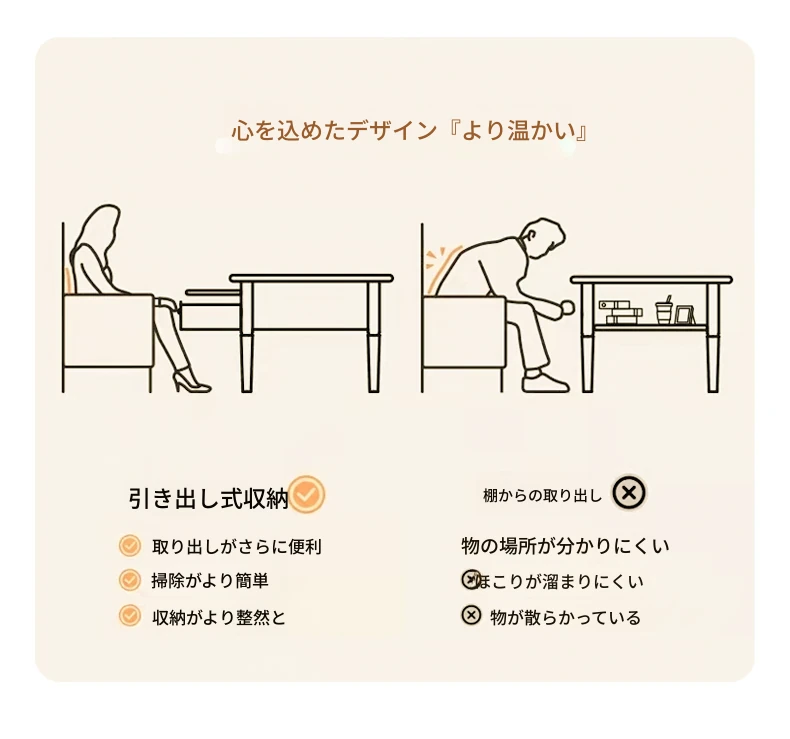 心を込めたデザイン『より温かい』

引き出し式収納

取り出しがさらに便利

掃除がより簡単

収納がより整然と

棚からの取り出し

物の場所が分かりにくい

ほこりが溜まりにくい

物が散らかっている